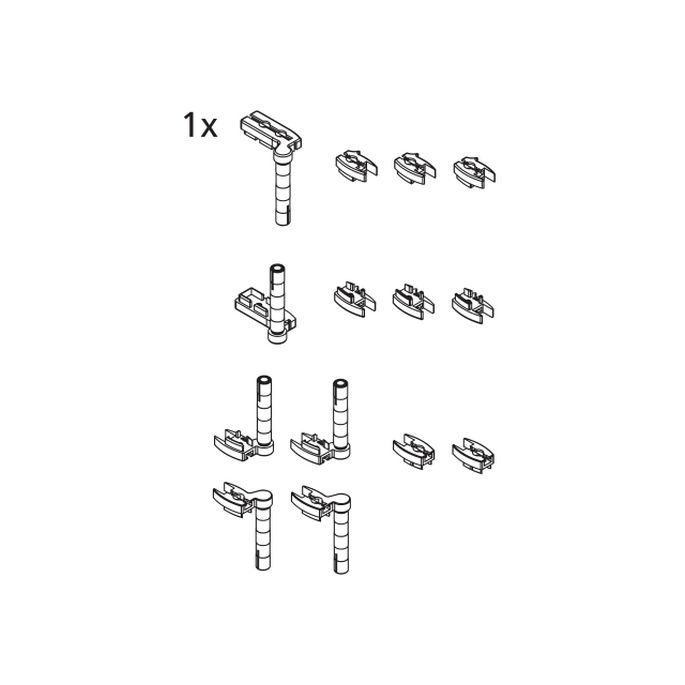 1x