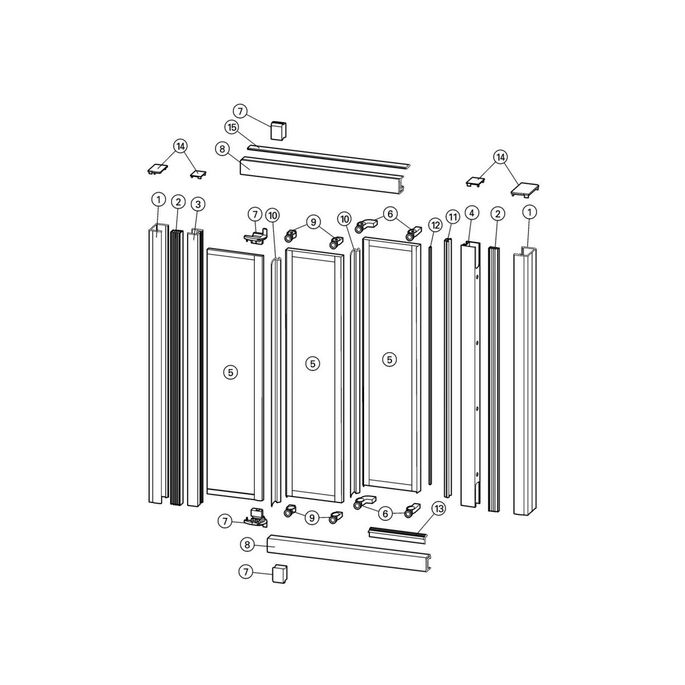 7
15
8
14
14
1
2
3
7
10
9
10
6
12
11
4
2
1
5
5
5
7
9
6
13
8
7